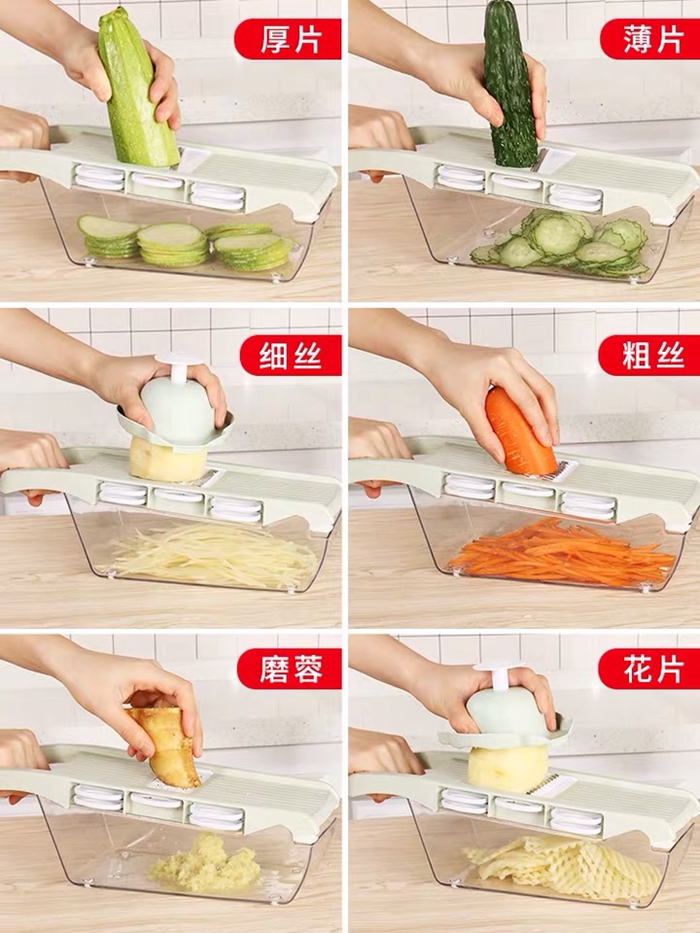 厚片

薄片

细丝

粗丝

磨蓉

花片